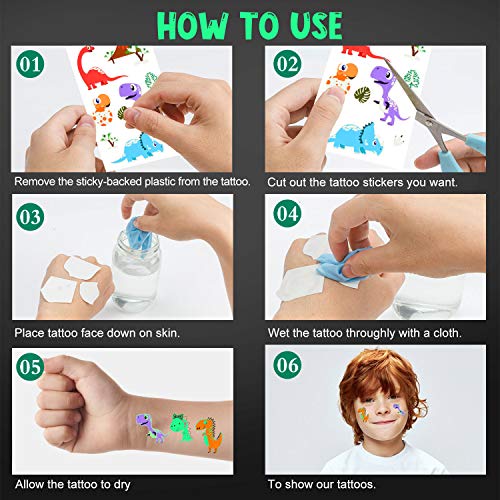 HOW TO USE

01

Remove the sticky-backed plastic from the tattoo.

02

Cut out the tattoo stickers you want.

03

Place tattoo face down on skin.

04

Wet the tattoo throughly with a cloth.

05

Allow the tattoo to dry

06

To show our tattoos.