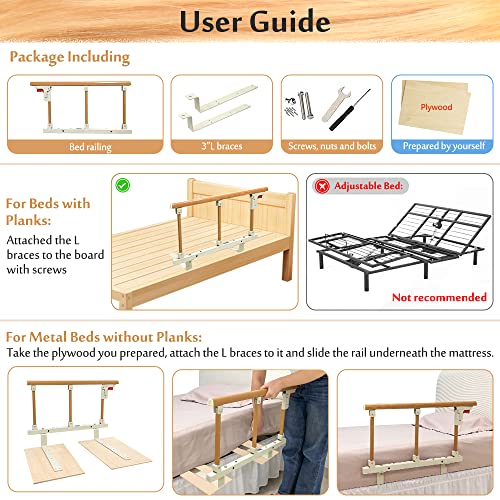 User Guide

Package Including

Bed railing

3"L braces

Screws, nuts and bolts

Plywood

Prepared by yourself

For Beds with Planks:
Attached the L braces to the board with screws

Adjustable Bed:

Not recommended

For Metal Beds without Planks:
Take the plywood you prepared, attach the L braces to it and slide the rail underneath the mattress.