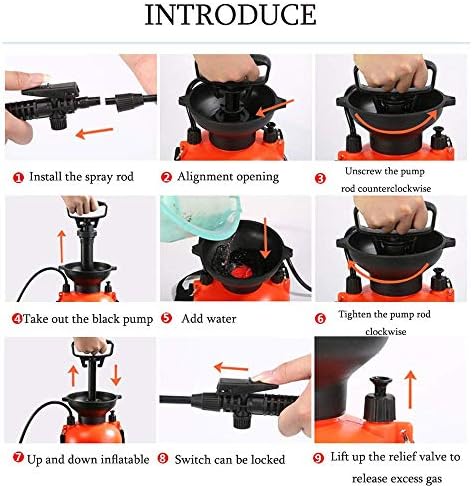 INTRODUCE

1 Install the spray rod

2 Alignment opening

3 Unscrew the pump rod counterclockwise

4 Take out the black pump

5 Add water

6 Tighten the pump rod clockwise

7 Up and down inflatable

8 Switch can be locked

9 Lift up the relief valve to release excess gas