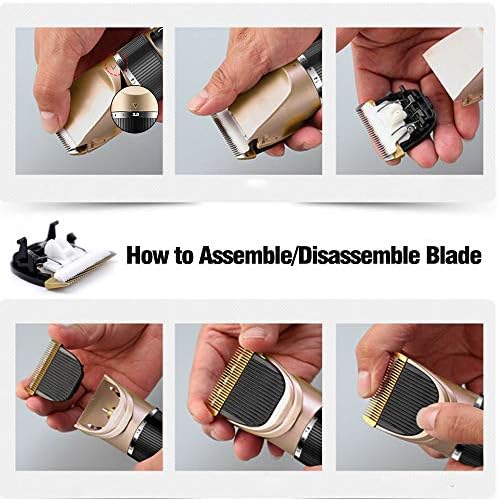 How to Assemble/Disassemble Blade