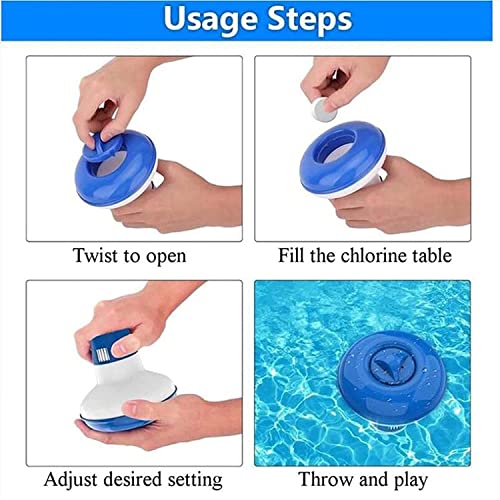 Usage Steps

Twist to open

Fill the chlorine table

Adjust desired setting

Throw and play