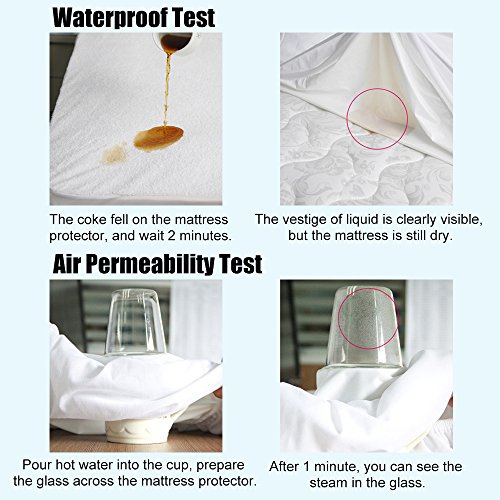 Waterproof Test

The coke fell on the mattress protector, and wait 2 minutes.

The vestige of liquid is clearly visible, but the mattress is still dry.

Air Permeability Test

Pour hot water into the cup, prepare the glass across the mattress protector.

After 1 minute, you can see the steam in the glass.