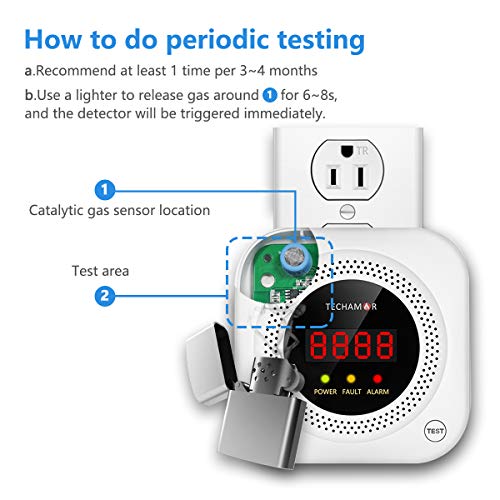 How to do periodic testing

a.Recommend at least 1 time per 3~4 months

b.Use a lighter to release gas around 1 for 6~8s, and the detector will be triggered immediately.

TR

1

Catalytic gas sensor location

Test area

2

TECHAMOR

8888

POWER FAULT ALARM

TEST