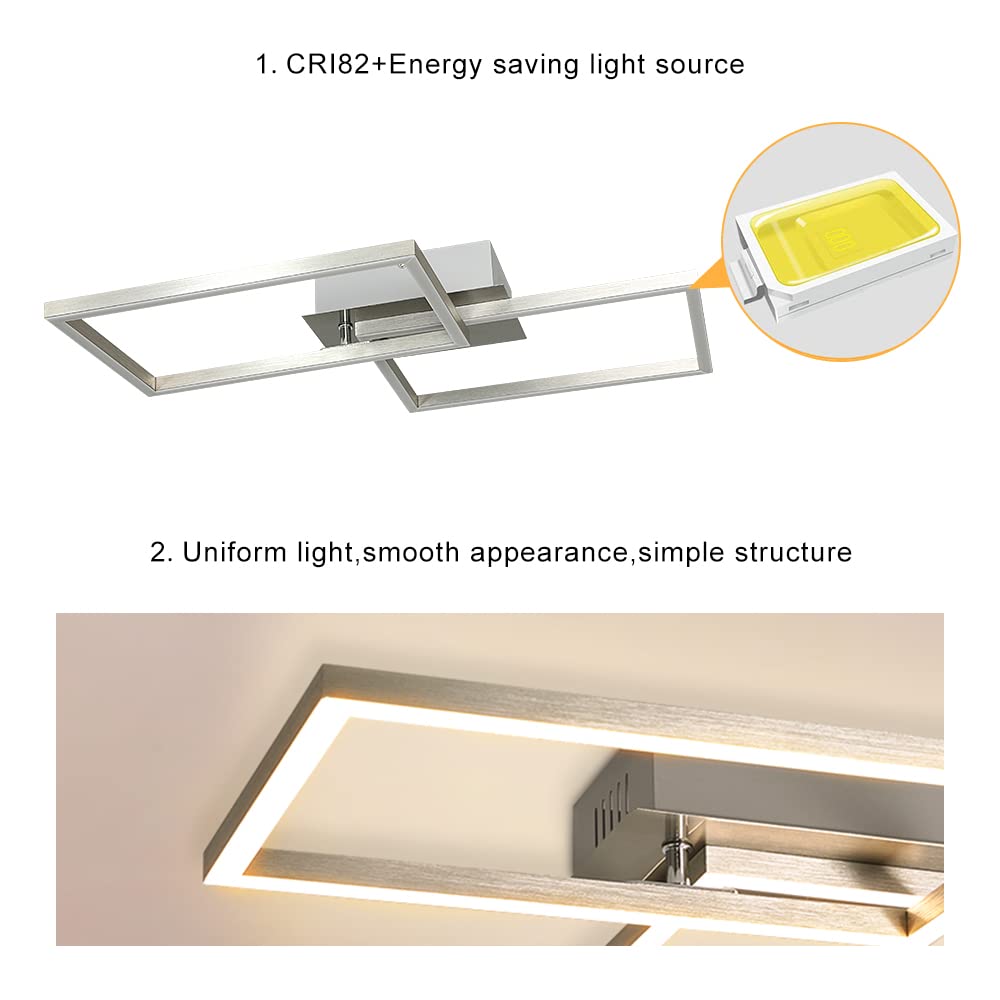 1. CRI82+Energy saving light source

2. Uniform light,smooth appearance,simple structure