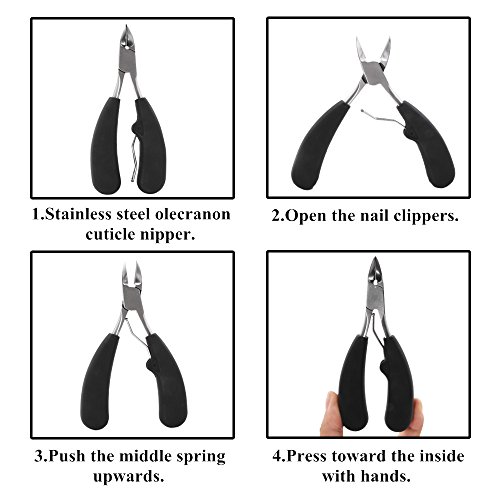 1.Stainless steel olecranon cuticle nipper.

2.Open the nail clippers.

3.Push the middle spring upwards.

4.Press toward the inside with hands.