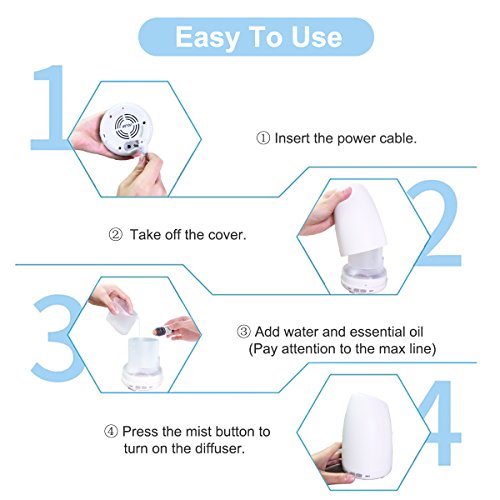 Easy To Use

1

① Insert the power cable.

2

② Take off the cover.

3

③ Add water and essential oil (Pay attention to the max line)

4

④ Press the mist button to turn on the diffuser.