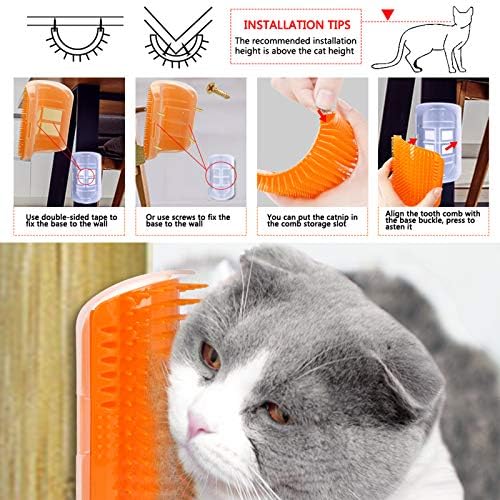 INSTALLATION TIPS

The recommended installation height is above the cat height

Use double-sided tape to fix the base to the wall

Or use screws to fix the base to the wall

You can put the catnip in the comb storage slot

Align the tooth comb with the base buckle, press to asten it