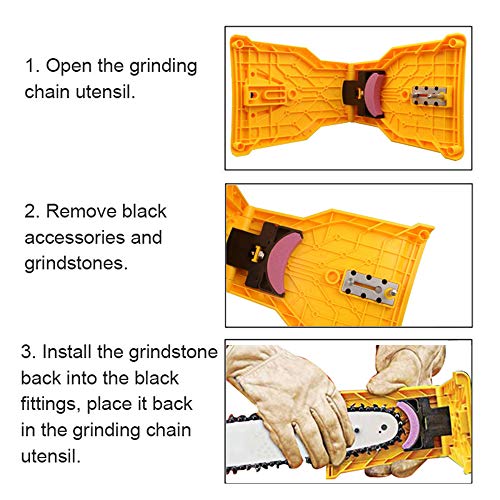 1. Open the grinding chain utensil.

2. Remove black accessories and grindstones.

3. Install the grindstone back into the black fittings, place it back in the grinding chain utensil.