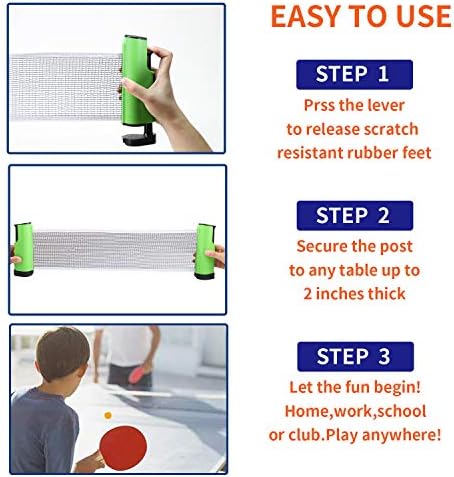 EASY TO USE

STEP 1

Prss the lever to release scratch resistant rubber feet

STEP 2

Secure the post to any table up to 2 inches thick

STEP 3

Let the fun begin! Home,work,school or club.Play anywhere!