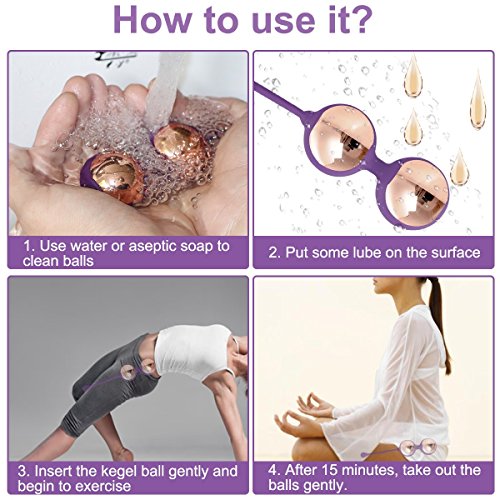 How to use it?

1. Use water or aseptic soap to clean balls

2. Put some lube on the surface

3. Insert the kegel ball gently and begin to exercise

4. After 15 minutes, take out the balls gently.