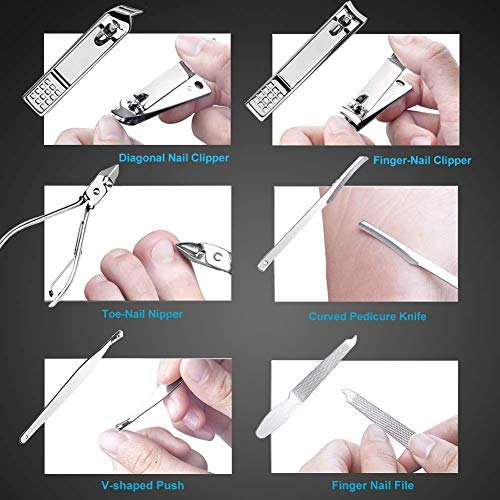 Diagonal Nail Clipper

Finger-Nail Clipper

Toe-Nail Nipper

Curved Pedicure Knife

V-shaped Push

Finger Nail File