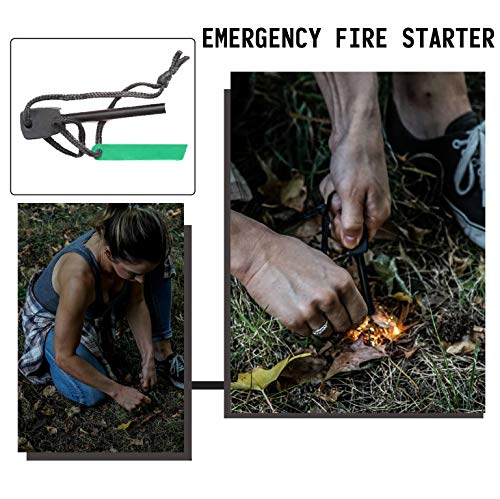 EMERGENCY FIRE STARTER