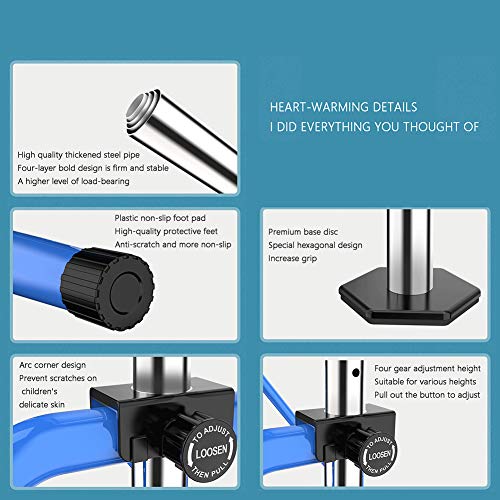 HEART-WARMING DETAILS
I DID EVERYTHING YOU THOUGHT OF

High quality thickened steel pipe
Four-layer bold design is firm and stable
A higher level of load-bearing

Plastic non-slip foot pad
High-quality protective feet
Anti-scratch and more non-slip

Premium base disc
Special hexagonal design
Increase grip

Arc corner design
Prevent scratches on children's delicate skin

TO ADJUST
LOOSEN
THEN PULL

Four gear adjustment height
Suitable for various heights
Pull out the button to adjust

TO ADJUST
LOOSEN
THEN PULL