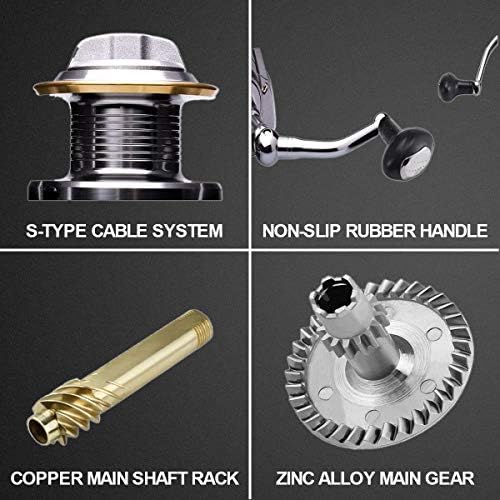 S-TYPE CABLE SYSTEM

NON-SLIP RUBBER HANDLE

COPPER MAIN SHAFT RACK

ZINC ALLOY MAIN GEAR