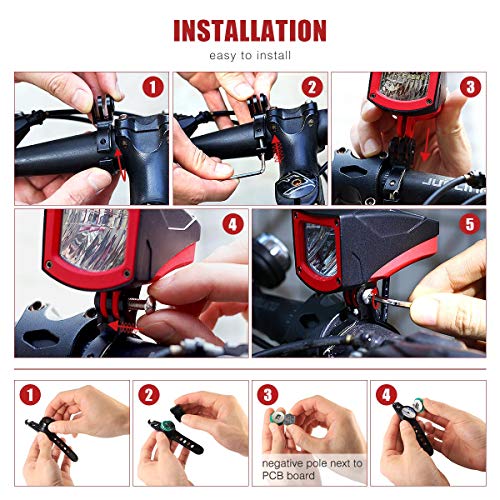 INSTALLATION
easy to install

1

2

3

4

5

1

2

3

negative pole next to PCB board

4