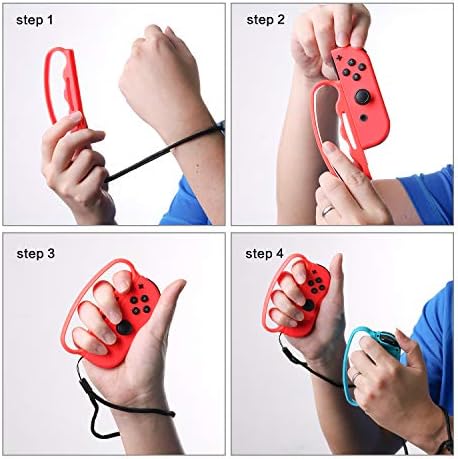 step 1

step 2

step 3

step 4