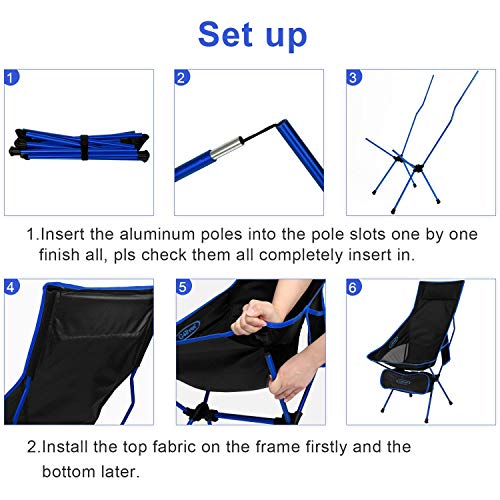 Set up

1

2

3

1.Insert the aluminum poles into the pole slots one by one finish all, pls check them all completely insert in.

4

5

G4Free

6

2.Install the top fabric on the frame firstly and the bottom later.