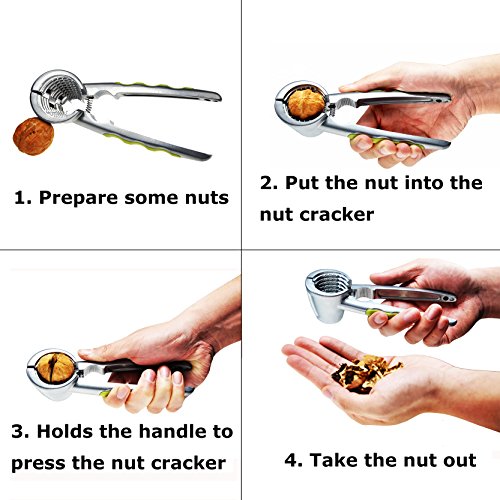 1. Prepare some nuts

2. Put the nut into the nut cracker

3. Holds the handle to press the nut cracker

4. Take the nut out