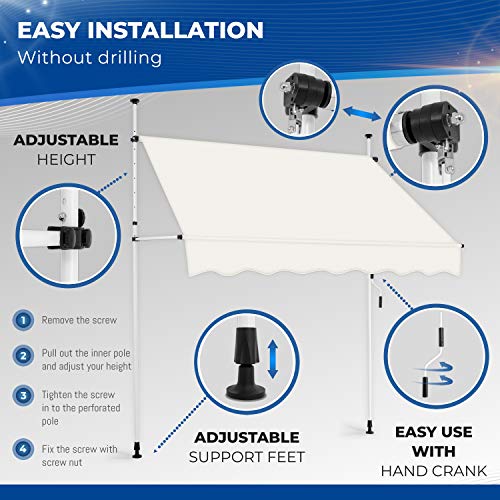 EASY INSTALLATION
Without drilling

ADJUSTABLE
HEIGHT

1 Remove the screw

2 Pull out the inner pole and adjust your height

3 Tighten the screw in to the perforated pole

4 Fix the screw with screw nut

ADJUSTABLE
SUPPORT FEET

EASY USE
WITH
HAND CRANK