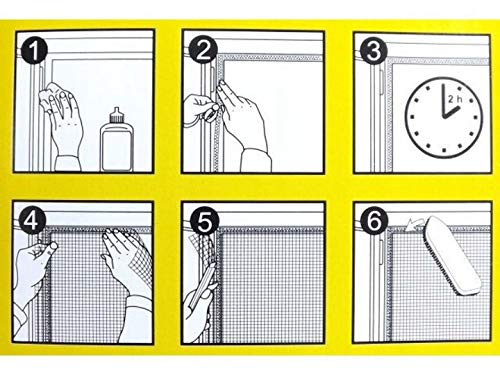 1

2

3

2 h

4

5

6