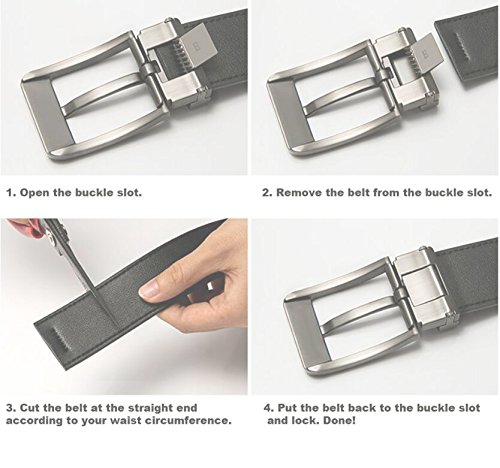 1. Open the buckle slot.

2. Remove the belt from the buckle slot.

3. Cut the belt at the straight end according to your waist circumference.

4. Put the belt back to the buckle slot and lock. Done!