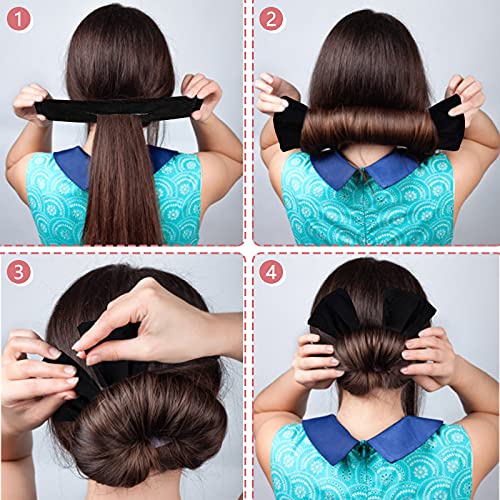 1
2
3
4