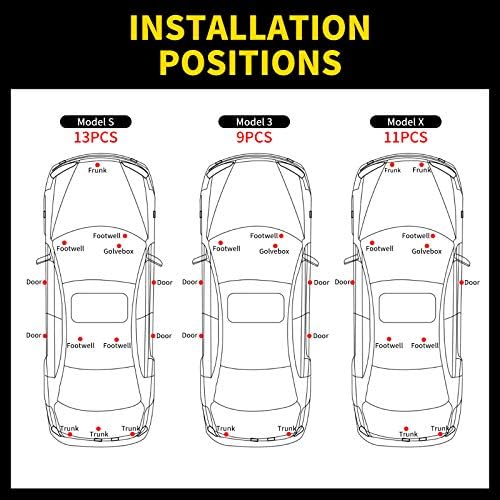 INSTALLATION POSITIONS

Model S
13PCS

Frunk
Footwell
Footwell
Golvebox
Door
Door
Door
Door
Footwell
Footwell
Trunk
Trunk
Trunk

Model 3
9PCS

Footwell
Footwell
Golvebox
Door
Door
Door
Door
Trunk
Trunk

Model X
11PCS

Frunk
Frunk
Footwell
Footwell
Golvebox
Door
Door
Footwell
Footwell
Trunk
Trunk