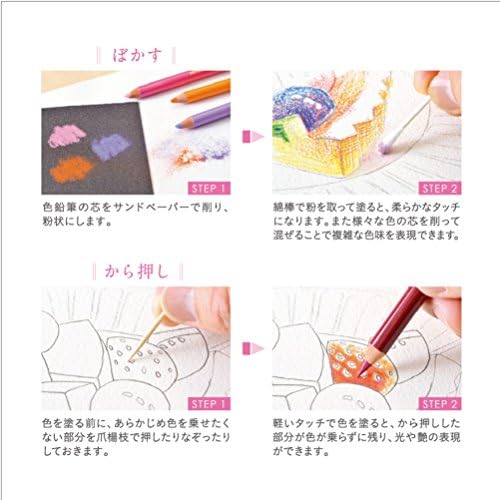 ぼかす

STEP 1

色鉛筆の芯をサンドペーパーで削り、粉状にします。

STEP 2

綿棒で粉を取って塗ると、柔らかなタッチになります。また様々な色の芯を削って混ぜることで複雑な色味を表現できます。

から押し

STEP 1

色を塗る前に、あらかじめ色を乗せたくない部分を爪楊枝で押したりなぞったりしておきます。

STEP 2

軽いタッチで色を塗ると、から押しした部分が色が乗らずに残り、光や艶の表現ができます。