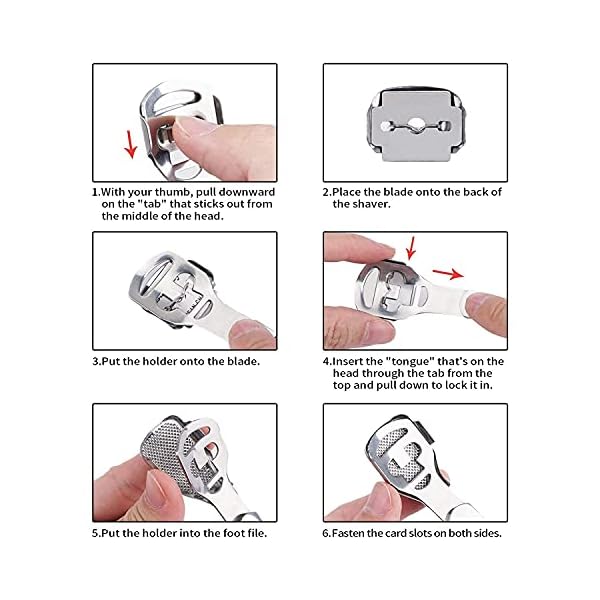 1.With your thumb, pull downward on the "tab" that sticks out from the middle of the head.

2.Place the blade onto the back of the shaver.

3.Put the holder onto the blade.

4.Insert the "tongue" that's on the head through the tab from the top and pull down to lock it in.

5.Put the holder into the foot file.

6.Fasten the card slots on both sides.