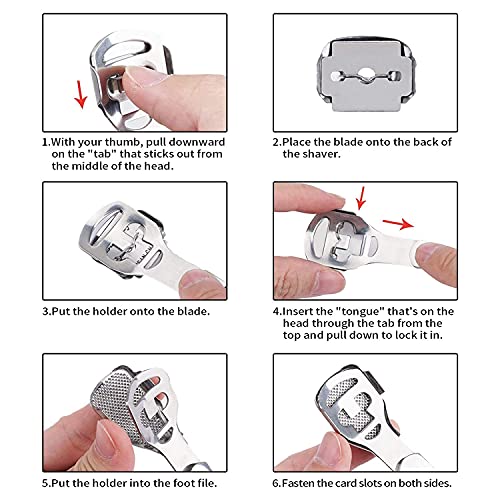 1.With your thumb, pull downward on the "tab" that sticks out from the middle of the head.

2.Place the blade onto the back of the shaver.

3.Put the holder onto the blade.

4.Insert the "tongue" that's on the head through the tab from the top and pull down to lock it in.

5.Put the holder into the foot file.

6.Fasten the card slots on both sides.