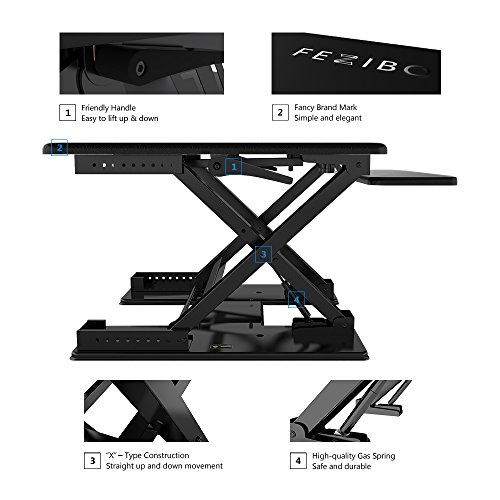 FEZIBO

1 Friendly Handle
Easy to lift up & down

2 Fancy Brand Mark
Simple and elegant

2

1

3

4

3 "X" – Type Construction
Straight up and down movement

4 High-quality Gas Spring
Safe and durable