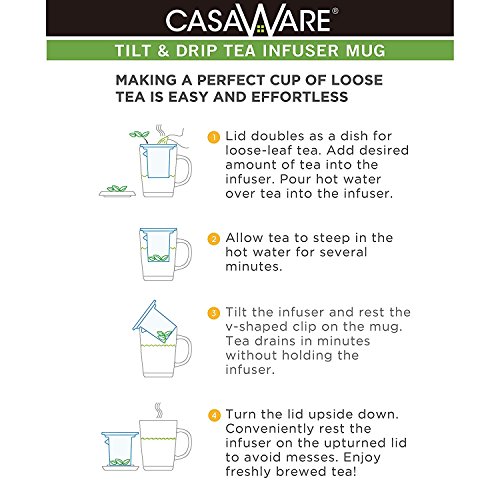 casaWARE®

TILT & DRIP TEA INFUSER MUG

MAKING A PERFECT CUP OF LOOSE TEA IS EASY AND EFFORTLESS

1 Lid doubles as a dish for loose-leaf tea. Add desired amount of tea into the infuser. Pour hot water over tea into the infuser.

2 Allow tea to steep in the hot water for several minutes.

3 Tilt the infuser and rest the v-shaped clip on the mug. Tea drains in minutes without holding the infuser.

4 Turn the lid upside down. Conveniently rest the infuser on the upturned lid to avoid messes. Enjoy freshly brewed tea!