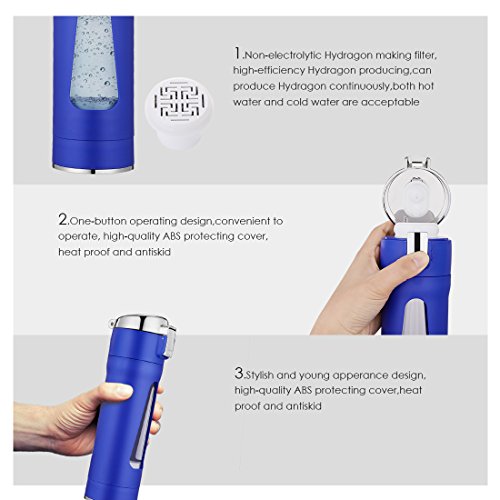 1.Non-electrolytic Hydragon making filter, high-efficiency Hydragon producing,can produce Hydragon continuously,both hot water and cold water are acceptable

2.One-button operating design,convenient to operate, high-quality ABS protecting cover, heat proof and antiskid

3.Stylish and young apperance design, high-quality ABS protecting cover,heat proof and antiskid