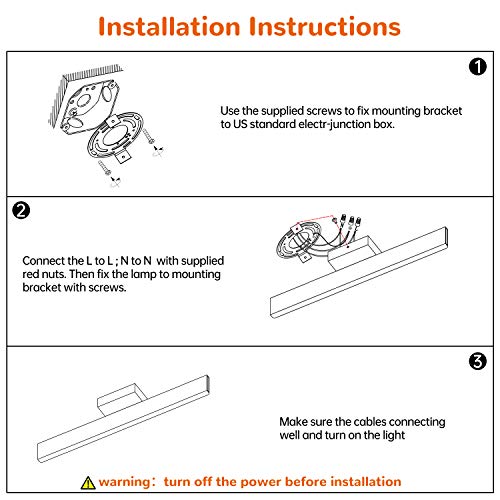 Installation Instructions

1

Use the supplied screws to fix mounting bracket to US standard electr-junction box.

2

Connect the L to L ; N to N with supplied red nuts. Then fix the lamp to mounting bracket with screws.

3

Make sure the cables connecting well and turn on the light

warning: turn off the power before installation