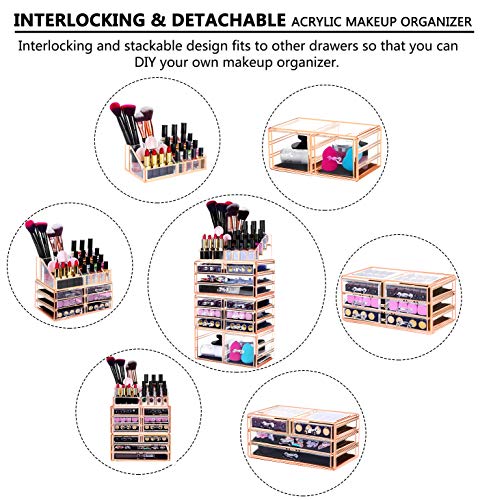 INTERLOCKING & DETACHABLE ACRYLIC MAKEUP ORGANIZER

Interlocking and stackable design fits to other drawers so that you can DIY your own makeup organizer.