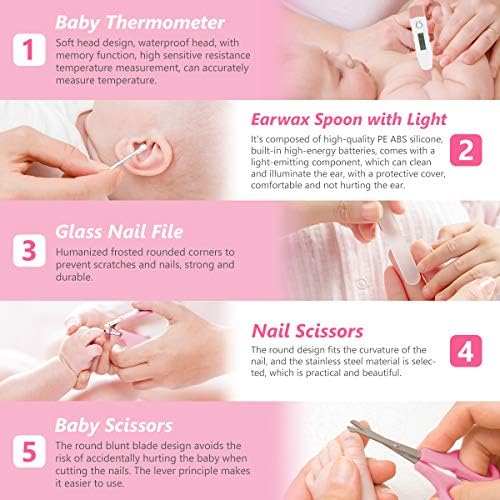 1

Baby Thermometer

Soft head design, waterproof head, with memory function, high sensitive resistance temperature measurement, can accurately measure temperature.

Earwax Spoon with Light

It's composed of high-quality PE ABS silicone, built-in high-energy batteries, comes with a light-emitting component, which can clean and illuminate the ear, with a protective cover, comfortable and not hurting the ear.

2

3

Glass Nail File

Humanized frosted rounded corners to prevent scratches and nails, strong and durable.

Nail Scissors

The round design fits the curvature of the nail, and the stainless steel material is selected, which is practical and beautiful.

4

5

Baby Scissors

The round blunt blade design avoids the risk of accidentally hurting the baby when cutting the nails. The lever principle makes it easier to use.