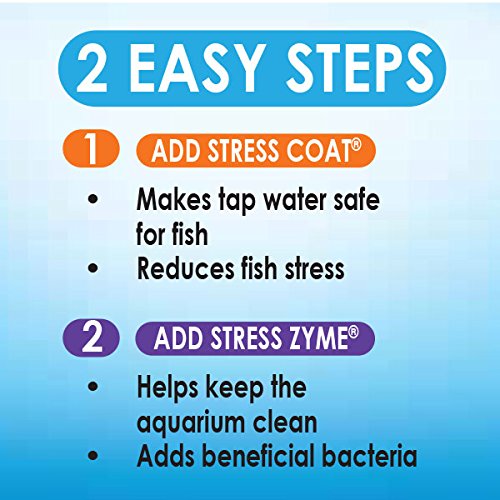 2 EASY STEPS

1 ADD STRESS COAT®

• Makes tap water safe for fish
• Reduces fish stress

2 ADD STRESS ZYME®

• Helps keep the aquarium clean
• Adds beneficial bacteria