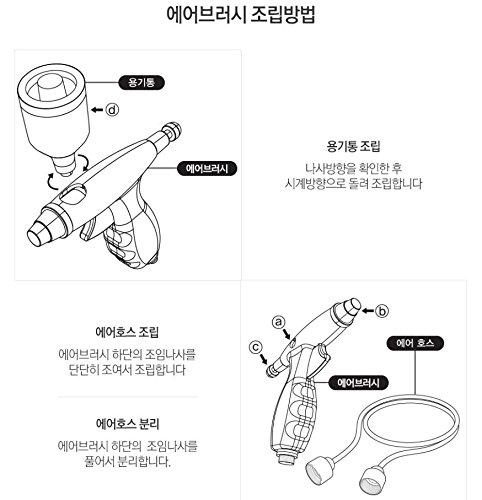 에어브러시 조립방법

용기통
ⓓ
에어브러시

용기통 조립
나사방향을 확인한 후
시계방향으로 돌려 조립합니다

에어호스 조립
에어브러시 하단의 조임나사를
단단히 조여서 조립합니다

에어호스 분리
에어브러시 하단의 조임나사를
풀어서 분리합니다.

ⓐ
ⓑ
ⓒ
에어 호스
에어브러시