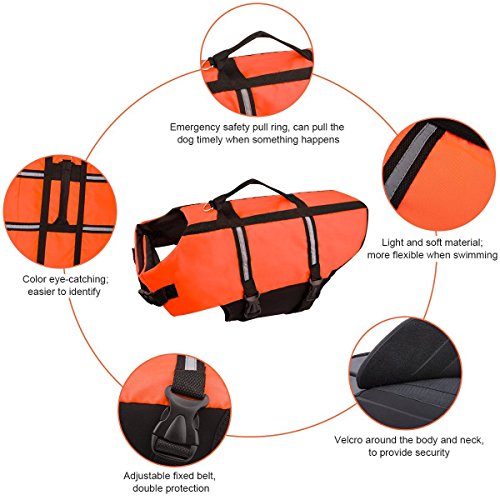 Emergency safety pull ring, can pull the dog timely when something happens

Color eye-catching; easier to identify

Light and soft material; more flexible when swimming

Adjustable fixed belt, double protection

Velcro around the body and neck, to provide security