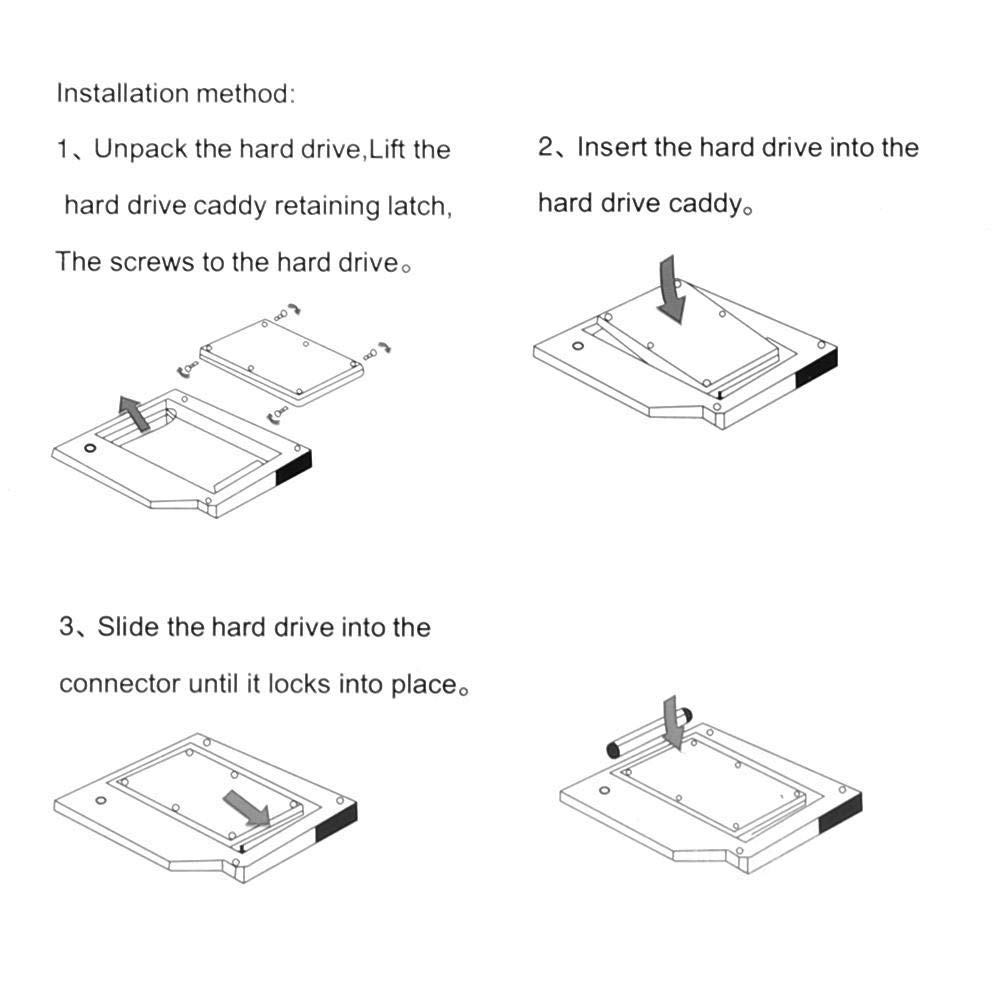 Installation method:

1、Unpack the hard drive,Lift the hard drive caddy retaining latch, The screws to the hard drive。

2、Insert the hard drive into the hard drive caddy。

3、Slide the hard drive into the connector until it locks into place。