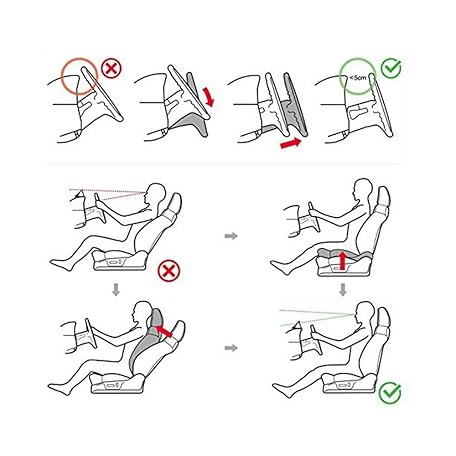 <5cm