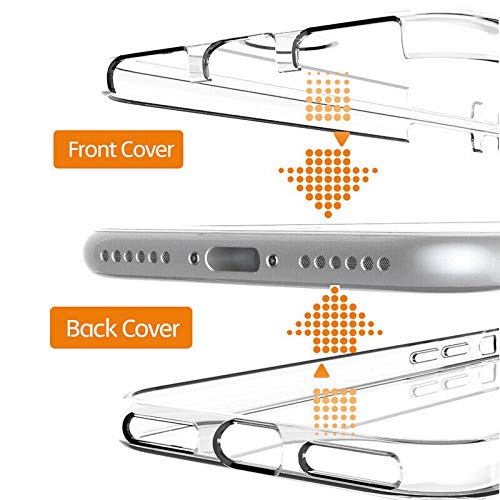 Front Cover

Back Cover