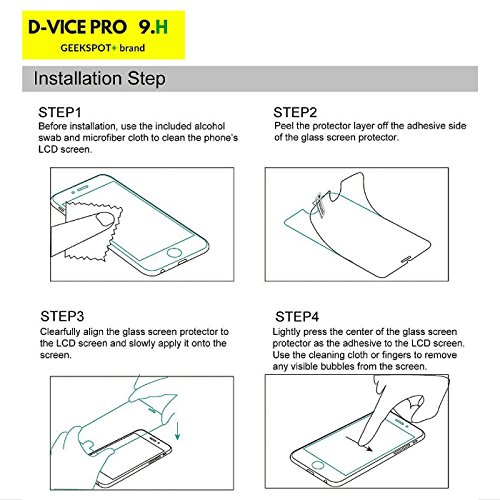 D-VICE PRO 9.H
GEEKSPOT+ brand

Installation Step

STEP1
Before installation, use the included alcohol swab and microfiber cloth to clean the phone's LCD screen.

STEP2
Peel the protector layer off the adhesive side of the glass screen protector.

STEP3
Clearfully align the glass screen protector to the LCD screen and slowly apply it onto the screen.

STEP4
Lightly press the center of the glass screen protector as the adhesive to the LCD screen. Use the cleaning cloth or fingers to remove any visible bubbles from the screen.