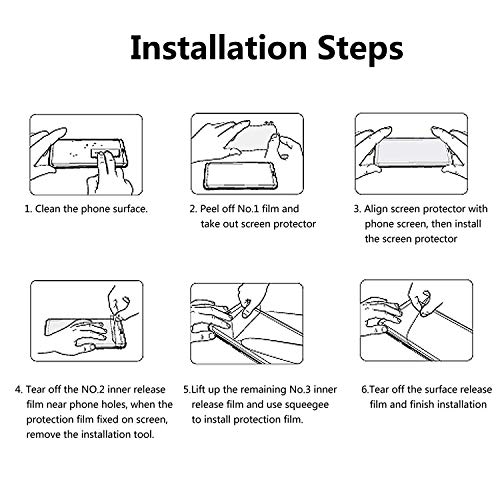 Installation Steps

1. Clean the phone surface.

2. Peel off No.1 film and take out screen protector

3. Align screen protector with phone screen, then install the screen protector

4. Tear off the NO.2 inner release film near phone holes, when the protection film fixed on screen, remove the installation tool.

5.Lift up the remaining No.3 inner release film and use squeegee to install protection film.

6.Tear off the surface release film and finish installation