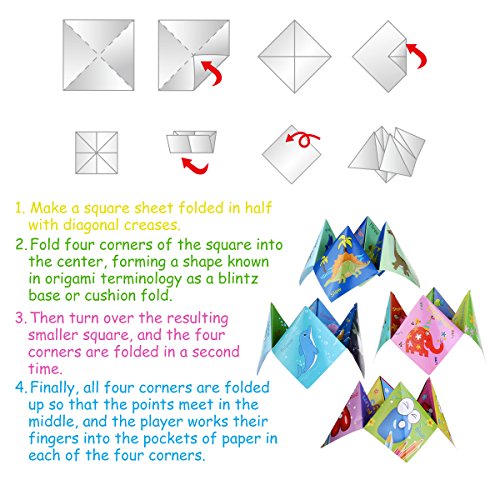 1. Make a square sheet folded in half with diagonal creases.

2. Fold four corners of the square into the center, forming a shape known in origami terminology as a blintz base or cushion fold.

3. Then turn over the resulting smaller square, and the four corners are folded in a second time.

4. Finally, all four corners are folded up so that the points meet in the middle, and the player works their fingers into the pockets of paper in each of the four corners.