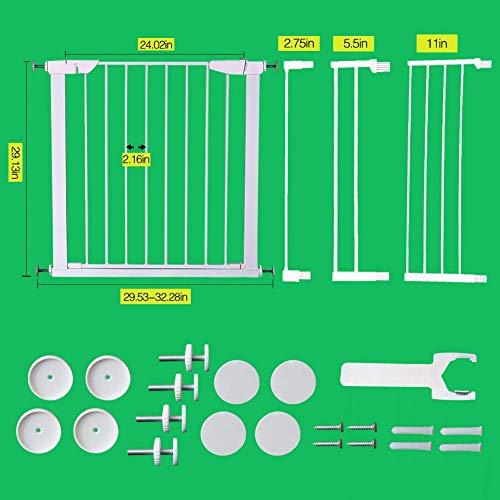 24.02in

2.75in

5.5in

11in

29.13in

2.16in

29.53–32.28in