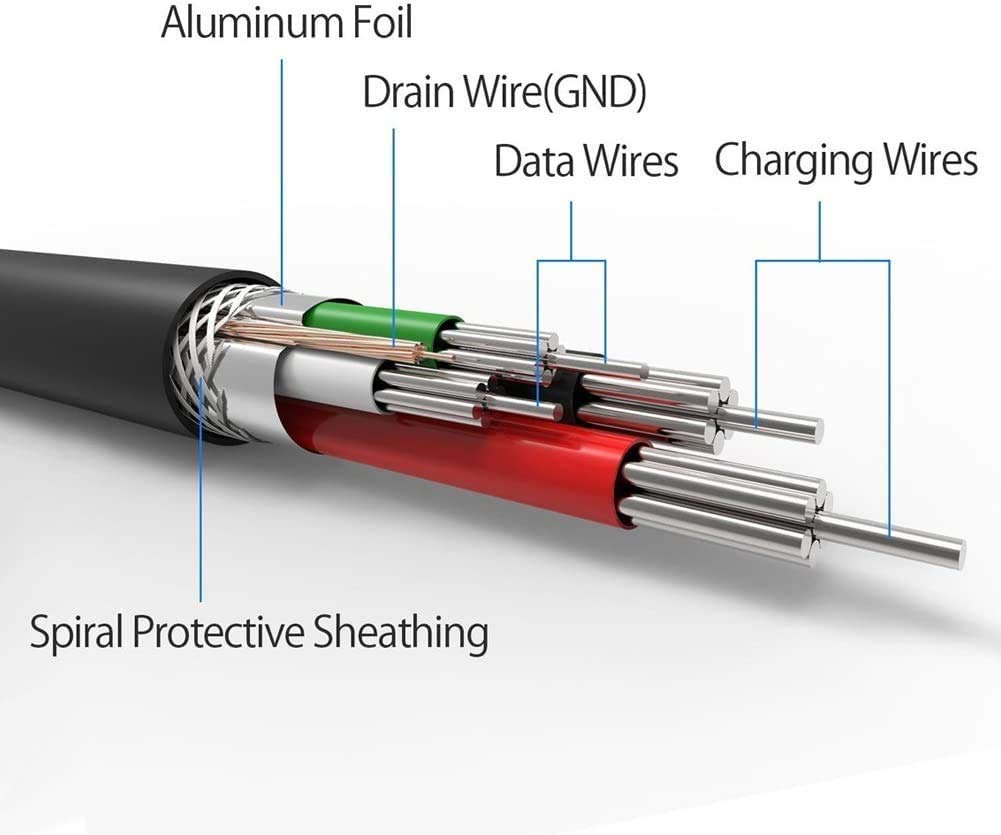 Aluminum Foil

Drain Wire(GND)

Data Wires

Charging Wires

Spiral Protective Sheathing