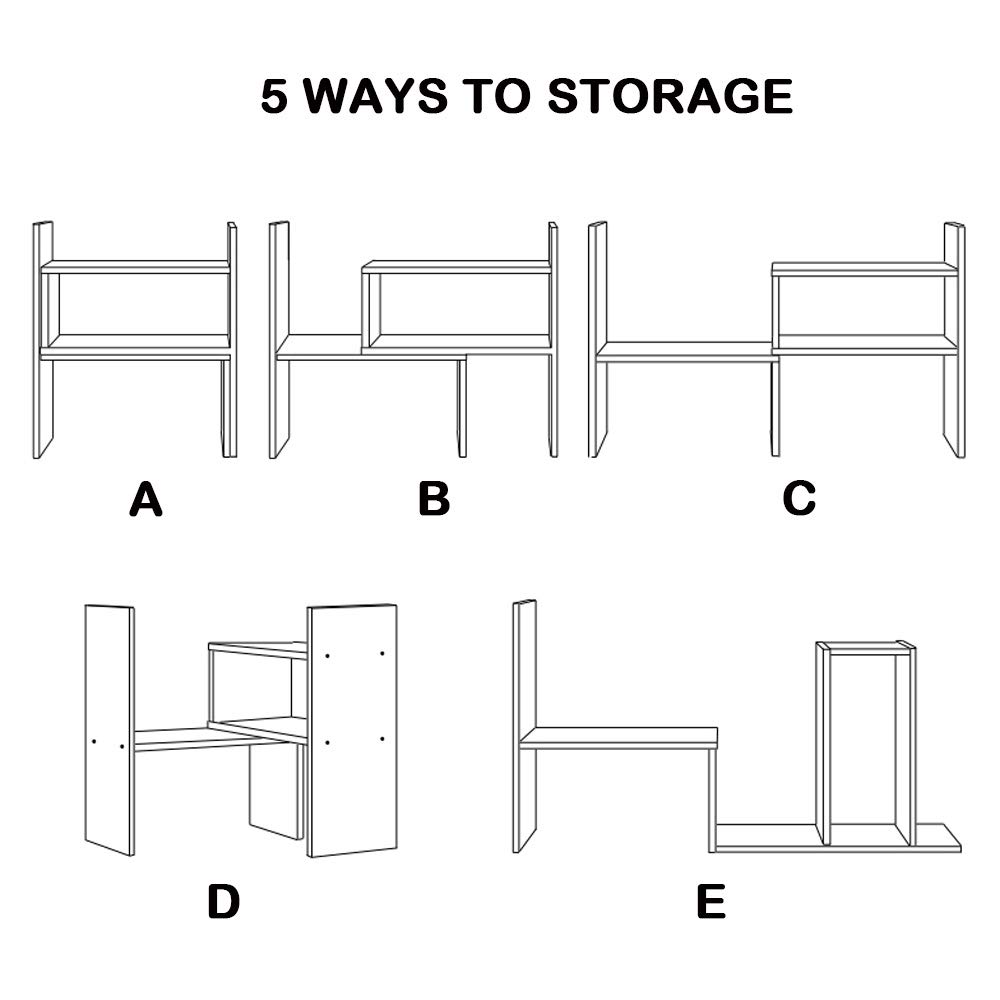 5 WAYS TO STORAGE

A

B

C

D

E