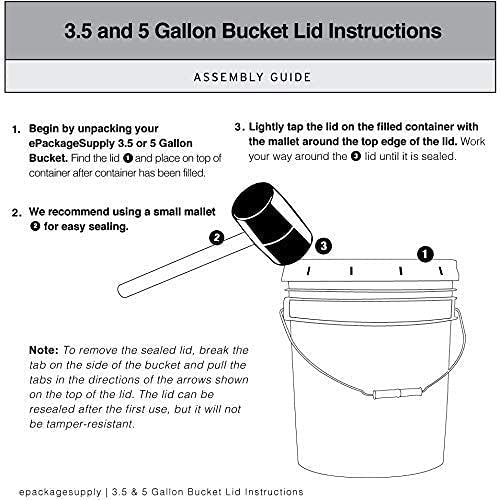 3.5 and 5 Gallon Bucket Lid Instructions

ASSEMBLY GUIDE

1. Begin by unpacking your ePackageSupply 3.5 or 5 Gallon Bucket. Find the lid ❶ and place on top of container after container has been filled.

2. We recommend using a small mallet ❷ for easy sealing.

3. Lightly tap the lid on the filled container with the mallet around the top edge of the lid. Work your way around the ❸ lid until it is sealed.

2

3

1

Note: To remove the sealed lid, break the tab on the side of the bucket and pull the tabs in the directions of the arrows shown on the top of the lid. The lid can be resealed after the first use, but it will not be tamper-resistant.

epackagesupply | 3.5 & 5 Gallon Bucket Lid Instructions