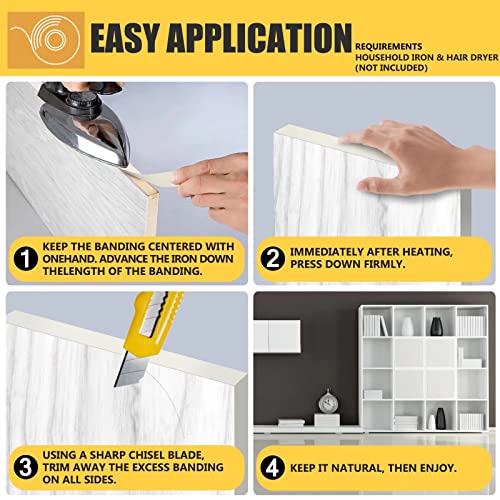 EASY APPLICATION

REQUIREMENTS
HOUSEHOLD IRON & HAIR DRYER
(NOT INCLUDED)

1 KEEP THE BANDING CENTERED WITH ONEHAND. ADVANCE THE IRON DOWN THELENGTH OF THE BANDING.

2 IMMEDIATELY AFTER HEATING, PRESS DOWN FIRMLY.

3 USING A SHARP CHISEL BLADE, TRIM AWAY THE EXCESS BANDING ON ALL SIDES.

4 KEEP IT NATURAL, THEN ENJOY.